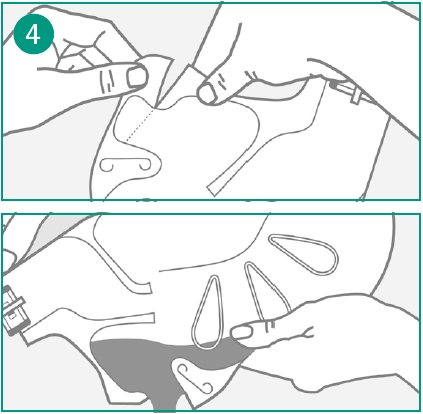 4