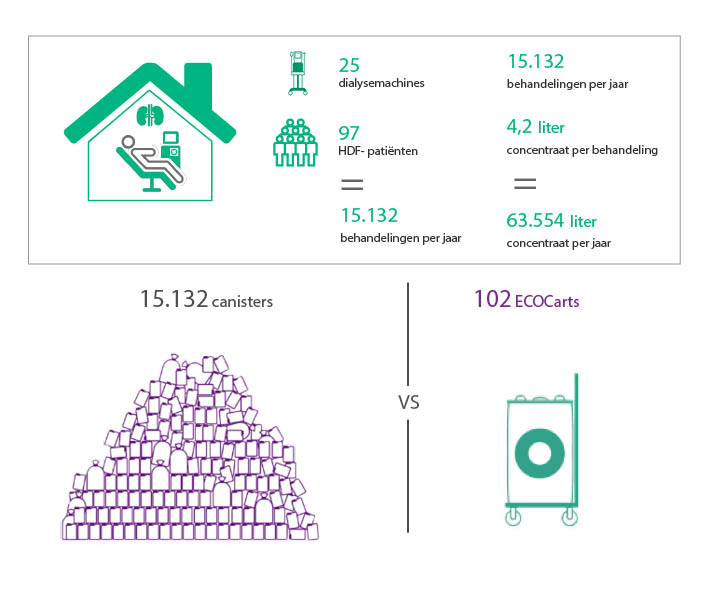 25
dialysemachines

97
HDF- patiënten

=

15.132
behandelingen per jaar

15.132
behandelingen per jaar

4,2 liter
concentraat per behandeling

=

63.554 liter
concentraat per jaar

15.132 canisters

VS

102 ECOCarts